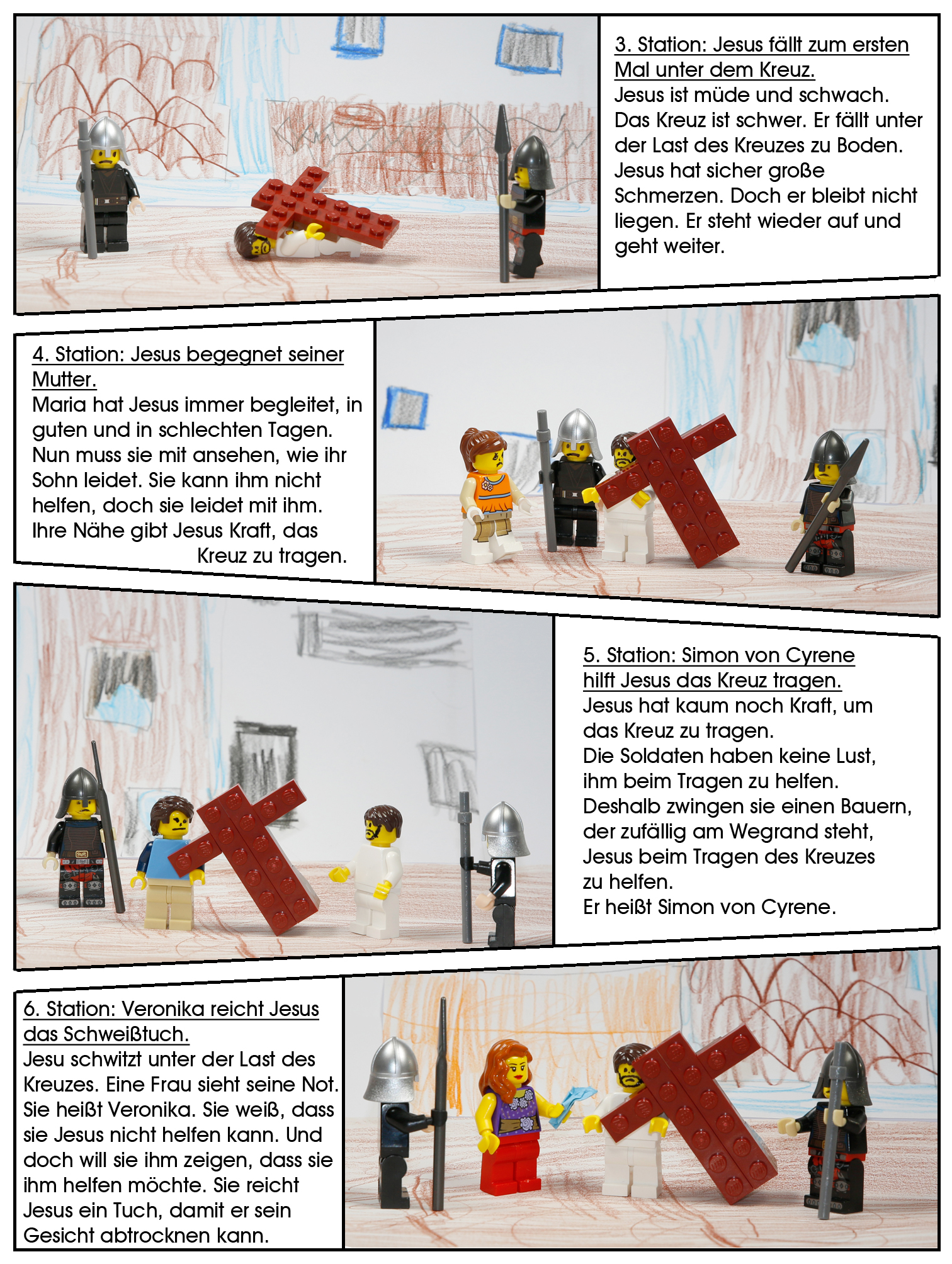 3. Station: Jesus fällt zum ersten Mal unter dem Kreuz.
Jesus ist müde und schwach. Das Kreuz ist schwer. Er fällt unter der Last des Kreuzes zu Boden. Jesus hat sicher große Schmerzen. Doch er bleibt nicht liegen. Er steht wieder auf und geht weiter.

4. Station: Jesus begegnet seiner Mutter.
Maria hat Jesus immer begleitet, in guten und in schlechten Tagen. Nun muss sie mit ansehen, wie ihr Sohn leidet. Sie kann ihm nicht helfen, doch sie leidet mit ihm. Ihre Nähe gibt Jesus Kraft, das Kreuz zu tragen.

5. Station: Simon von Cyrene hilft Jesus das Kreuz tragen.
Jesus hat kaum noch Kraft, um das Kreuz zu tragen.
Die Soldaten haben keine Lust, ihm beim Tragen zu helfen.
Deshalb zwingen sie einen Bauern, der zufällig am Wegrand steht, Jesus beim Tragen des Kreuzes zu helfen.
Er heißt Simon von Cyrene.

6. Station: Veronika reicht Jesus das Schweißtuch.
Jesu schwitzt unter der Last des Kreuzes. Eine Frau sieht seine Not. Sie heißt Veronika. Sie weiß, dass sie Jesus nicht helfen kann. Und doch will sie ihm zeigen, dass sie ihm helfen möchte. Sie reicht Jesus ein Tuch, damit er sein Gesicht abtrocknen kann.